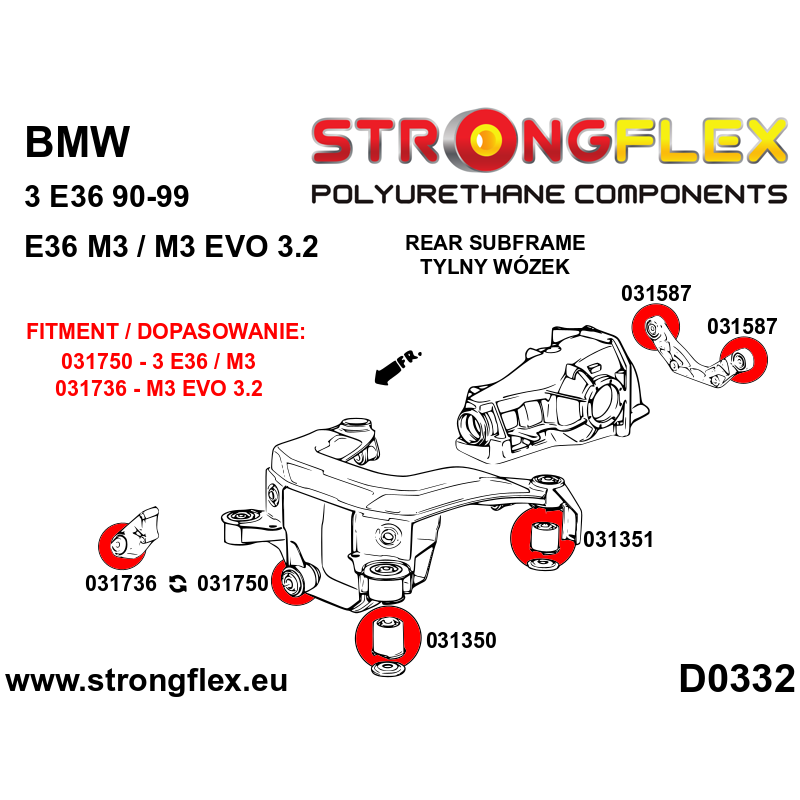 BMW
3 E36 90-99
E36 M3 / M3 EVO 3.2

STRONGFLEX
POLYURETHANE COMPONENTS

REAR SUBFRAME
TYLNY WÓZEK

FITMENT / DOPASOWANIE:
031750 - 3 E36 / M3
031736 - M3 EVO 3.2

FR.

031587
031587
031351
031736 031750
031350

www.strongflex.eu
D0332